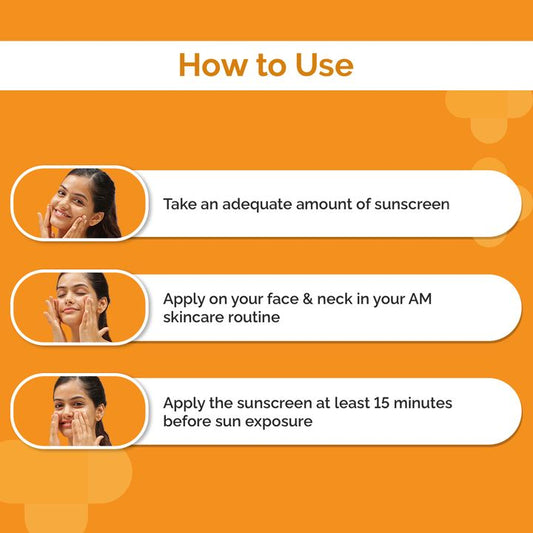 How to Use

Take an adequate amount of sunscreen

Apply on your face & neck in your AM skincare routine

Apply the sunscreen at least 15 minutes before sun exposure