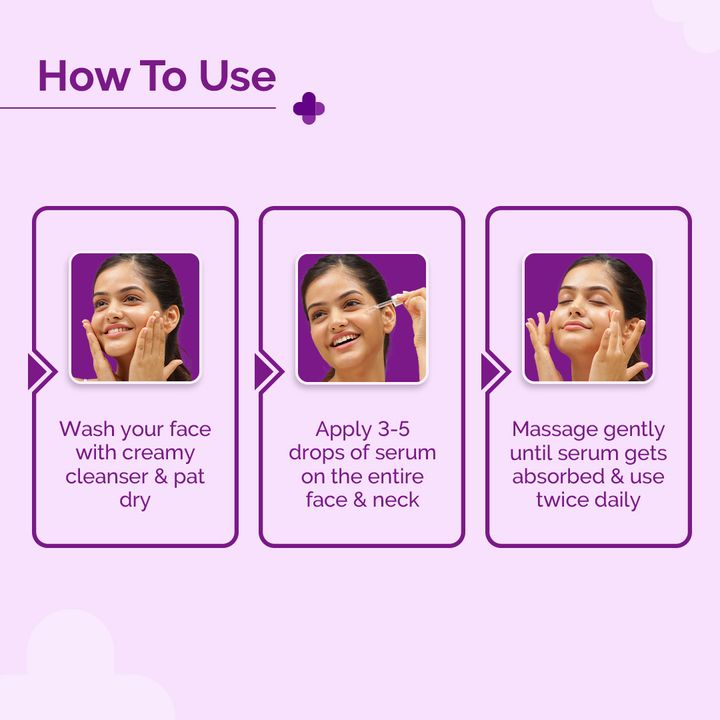 How To Use

Wash your face with creamy cleanser & pat dry

Apply 3-5 drops of serum on the entire face & neck

Massage gently until serum gets absorbed & use twice daily