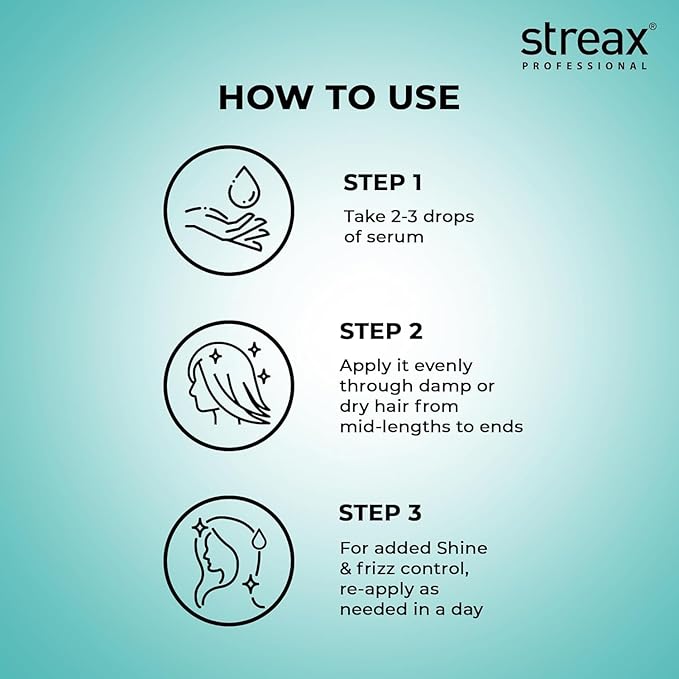 streax®
PROFESSIONAL

HOW TO USE

STEP 1
Take 2-3 drops of serum

STEP 2
Apply it evenly through damp or dry hair from mid-lengths to ends

STEP 3
For added Shine & frizz control, re-apply as needed in a day